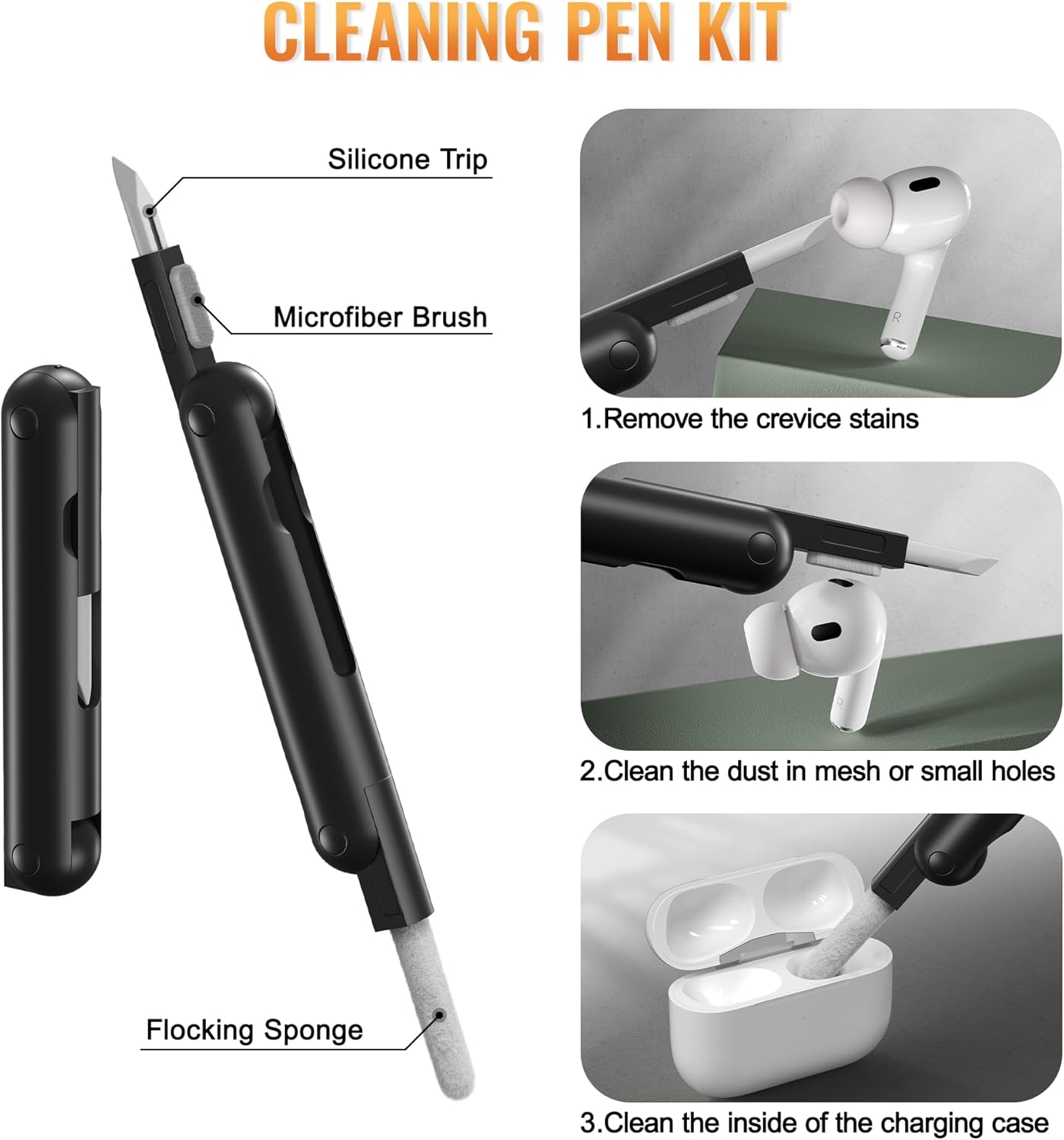 CLEANING PEN KIT

Silicone Trip

Microfiber Brush

Flocking Sponge

R

1.Remove the crevice stains

R

2.Clean the dust in mesh or small holes

3.Clean the inside of the charging case