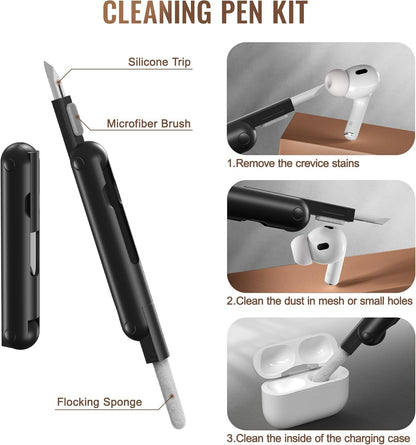 CLEANING PEN KIT

Silicone Trip

Microfiber Brush

Flocking Sponge

1.Remove the crevice stains

2.Clean the dust in mesh or small holes

3.Clean the inside of the charging case